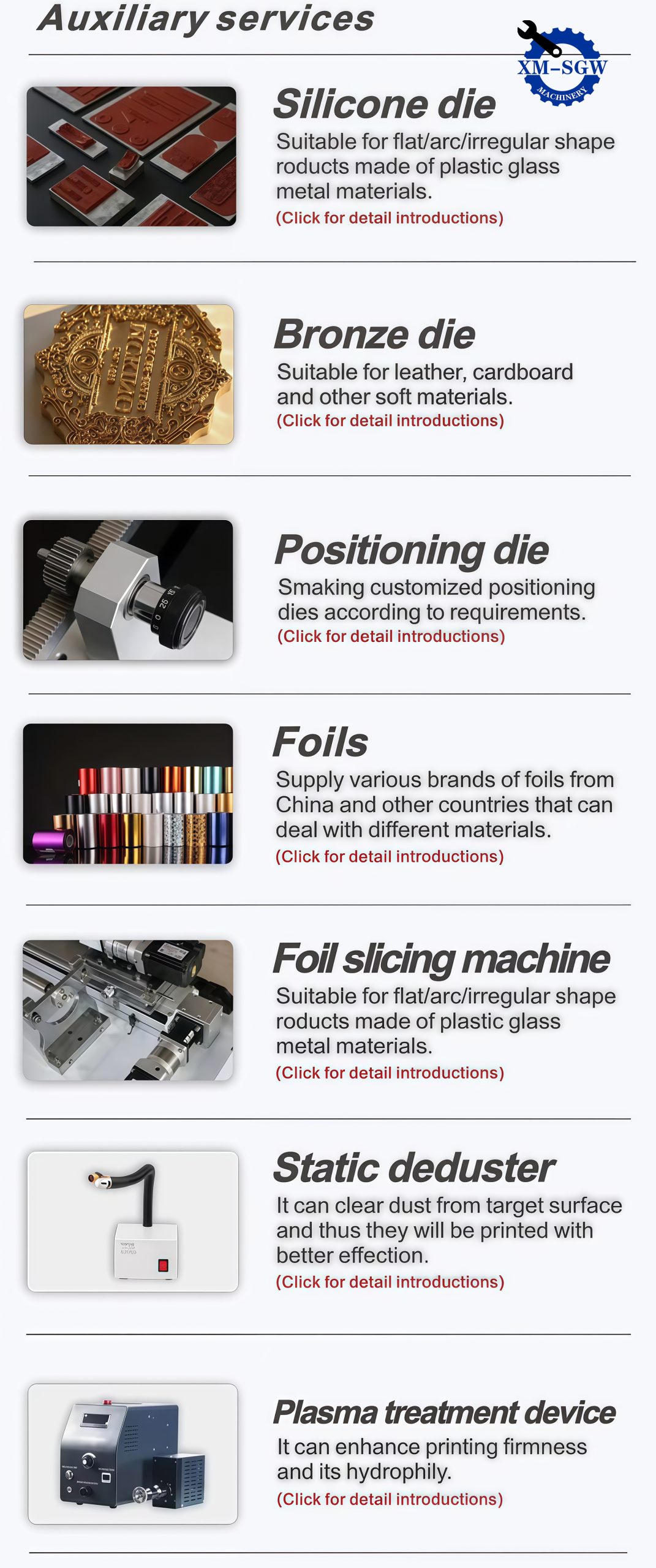 Auxiliary services

XM-SGW
MACHINERY

Silicone die
Suitable for flat/arc/irregular shape roducts made of plastic glass metal materials.
(Click for detail introductions)

Bronze die
Suitable for leather, cardboard and other soft materials.
(Click for detail introductions)

Positioning die
Smaking customized positioning dies according to requirements.
(Click for detail introductions)

Foils
Supply various brands of foils from China and other countries that can deal with different materials.
(Click for detail introductions)

Foil slicing machine
Suitable for flat/arc/irregular shape roducts made of plastic glass metal materials.
(Click for detail introductions)

Static deduster
It can clear dust from target surface and thus they will be printed with better effection.
(Click for detail introductions)

Plasma treatment device
It can enhance printing firmness and its hydrophily.
(Click for detail introductions)