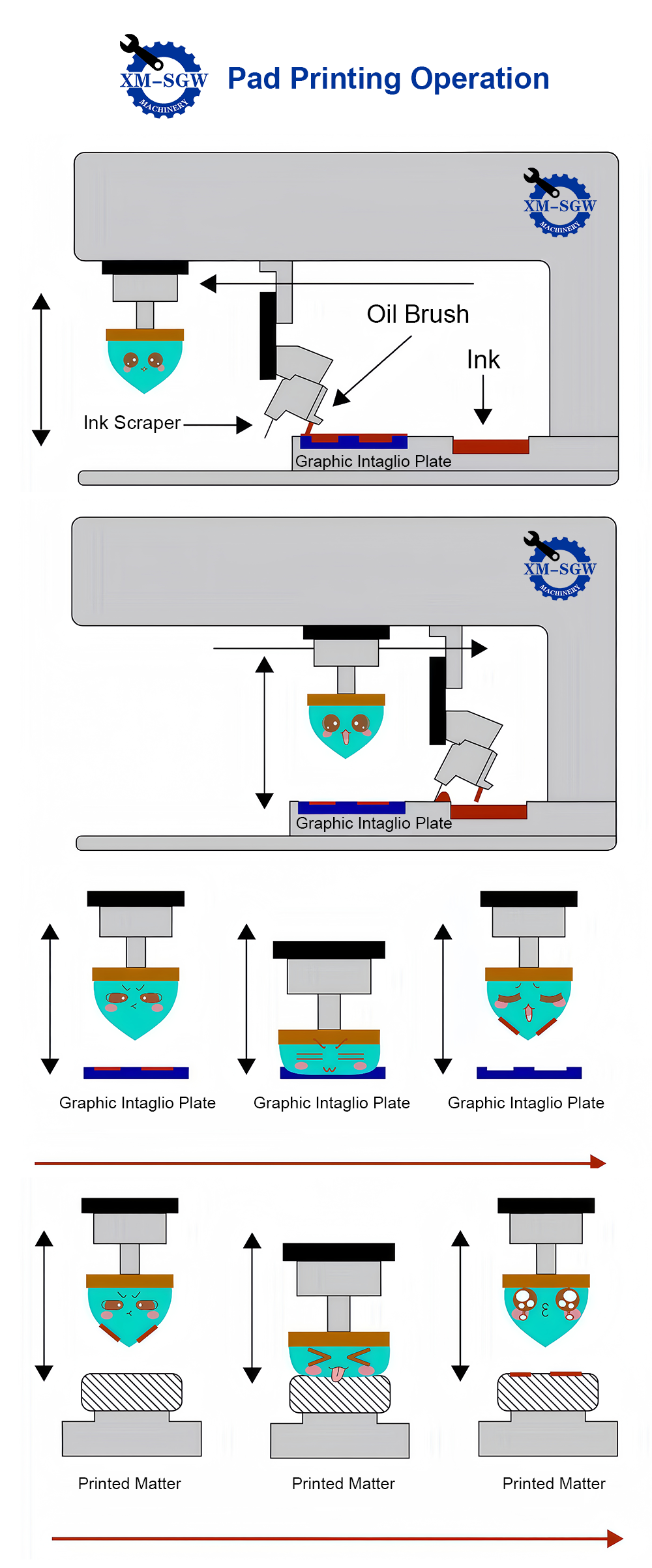 XM-SGW
MACHINERY
Pad Printing Operation

XM-SGW
MACHINERY
Oil Brush
Ink
Ink Scraper
Graphic Intaglio Plate

XM-SGW
MACHINERY
Graphic Intaglio Plate

Graphic Intaglio Plate
Graphic Intaglio Plate
Graphic Intaglio Plate

Printed Matter
Printed Matter
Printed Matter